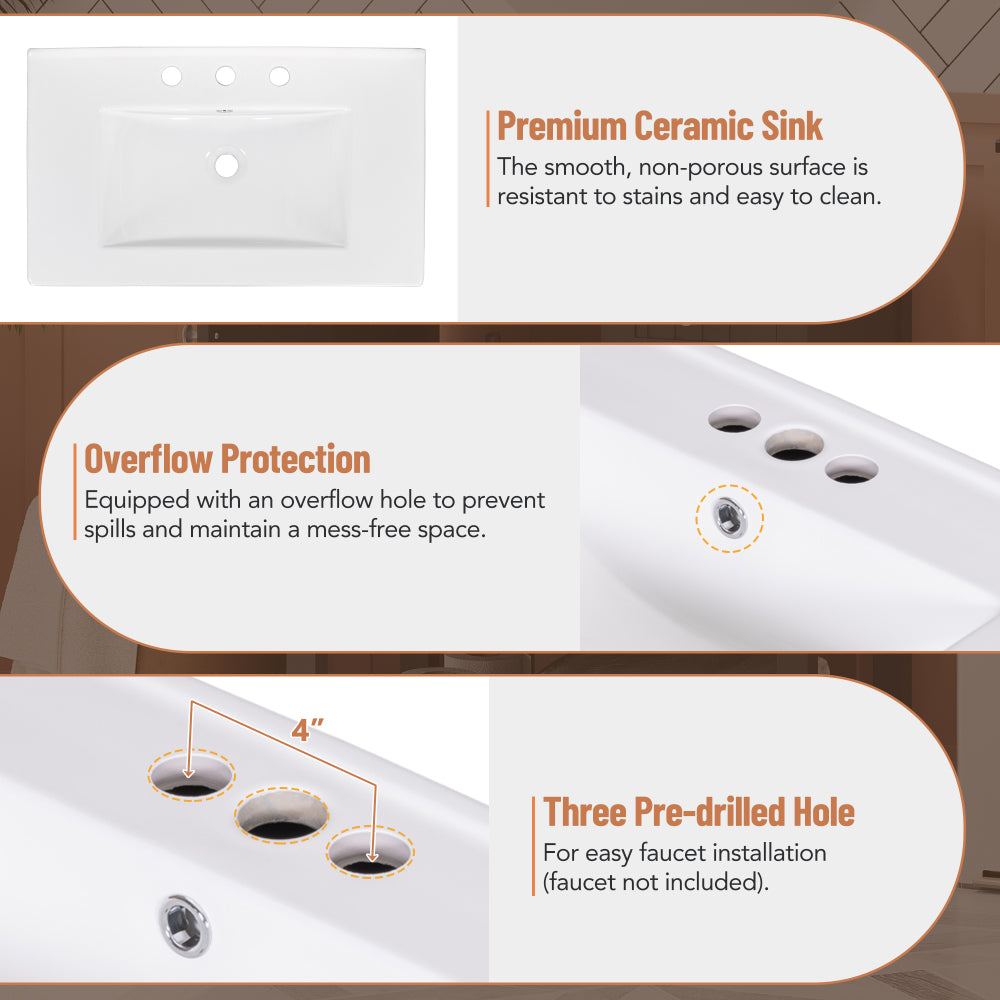 Premium Ceramic Sink
The smooth, non-porous surface is resistant to stains and easy to clean.

Overflow Protection
Equipped with an overflow hole to prevent spills and maintain a mess-free space.

4"

Three Pre-drilled Hole
For easy faucet installation (faucet not included).