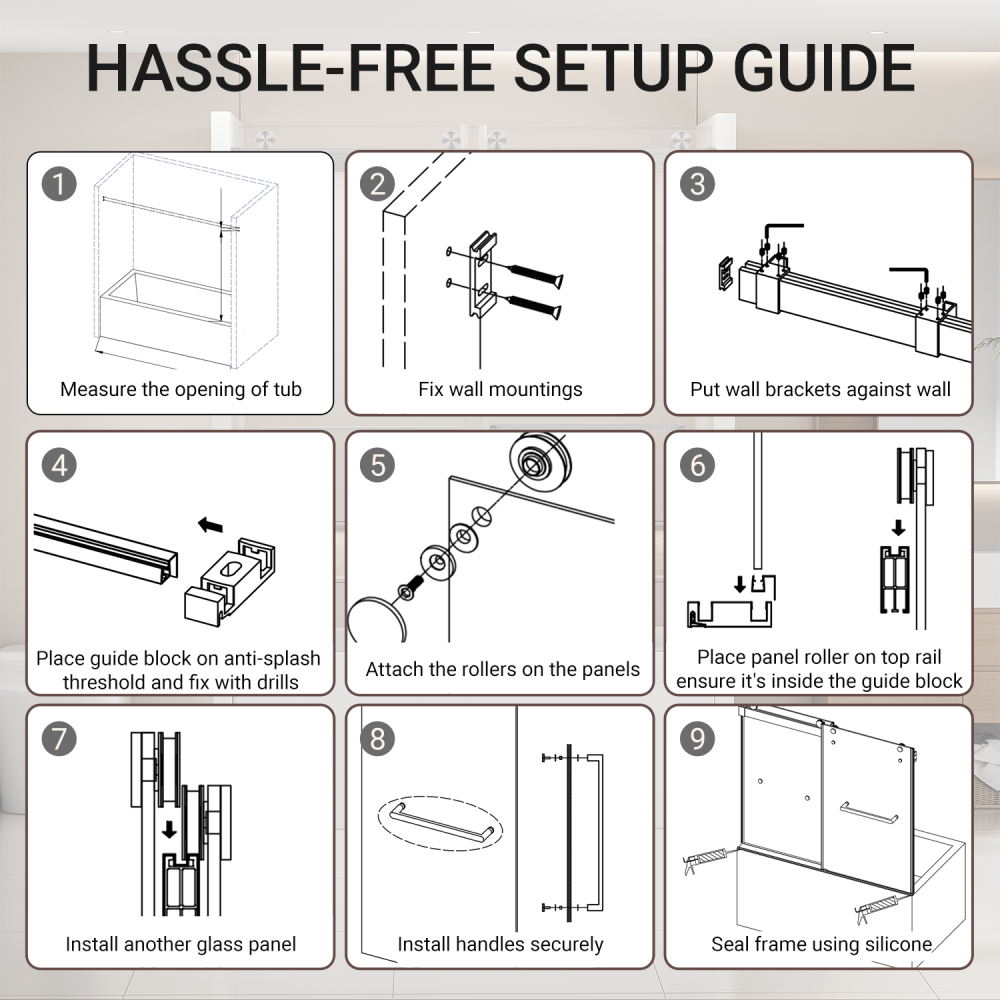 HASSLE-FREE SETUP GUIDE

1
Measure the opening of tub

2
Fix wall mountings

3
Put wall brackets against wall

4
Place guide block on anti-splash threshold and fix with drills

5
Attach the rollers on the panels

6
Place panel roller on top rail ensure it's inside the guide block

7
Install another glass panel

8
Install handles securely

9
Seal frame using silicone