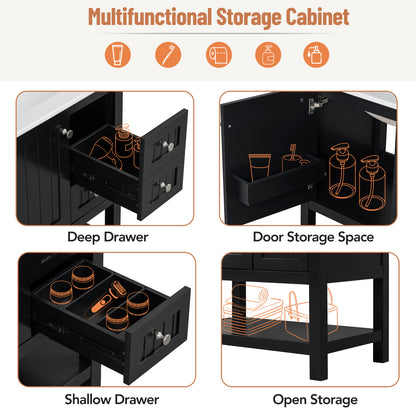 Multifunctional Storage Cabinet

Deep Drawer

Door Storage Space

Shallow Drawer

Open Storage