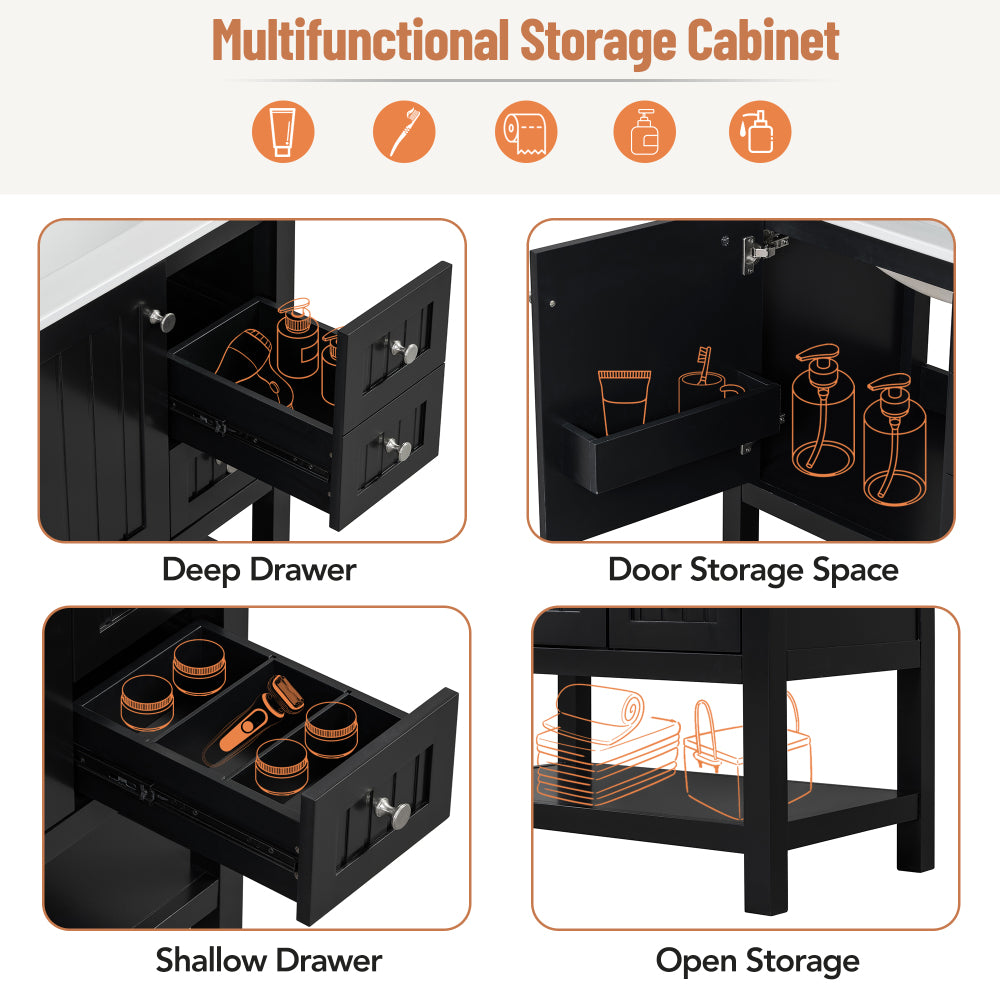 Multifunctional Storage Cabinet

Deep Drawer

Door Storage Space

Shallow Drawer

Open Storage