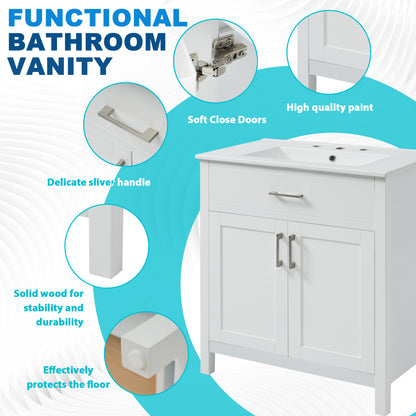 FUNCTIONAL BATHROOM VANITY

Soft Close Doors

High quality paint

Delicate sliver handle

Solid wood for stability and durability

Effectively protects the floor