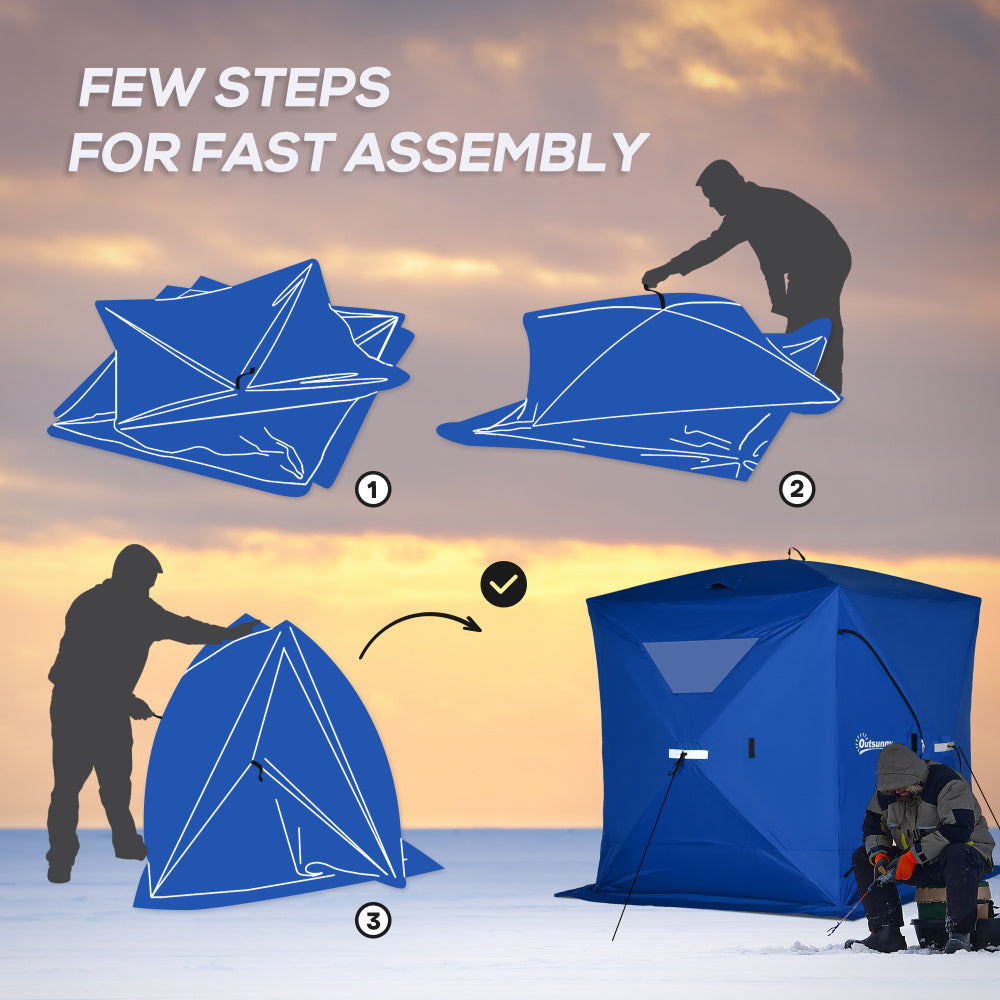 FEW STEPS
FOR FAST ASSEMBLY

1

2

3

Outsunny