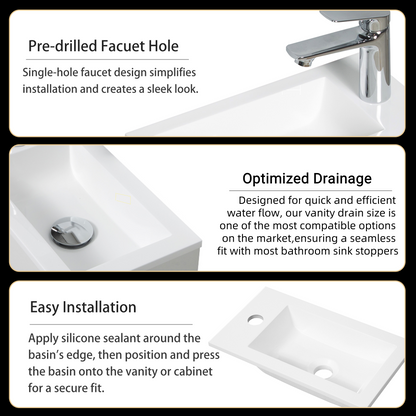 Pre-drilled Facuet Hole

Single-hole faucet design simplifies installation and creates a sleek look.

Optimized Drainage

Designed for quick and efficient water flow, our vanity drain size is one of the most compatible options on the market,ensuring a seamless fit with most bathroom sink stoppers

Easy Installation

Apply silicone sealant around the basin's edge, then position and press the basin onto the vanity or cabinet for a secure fit.