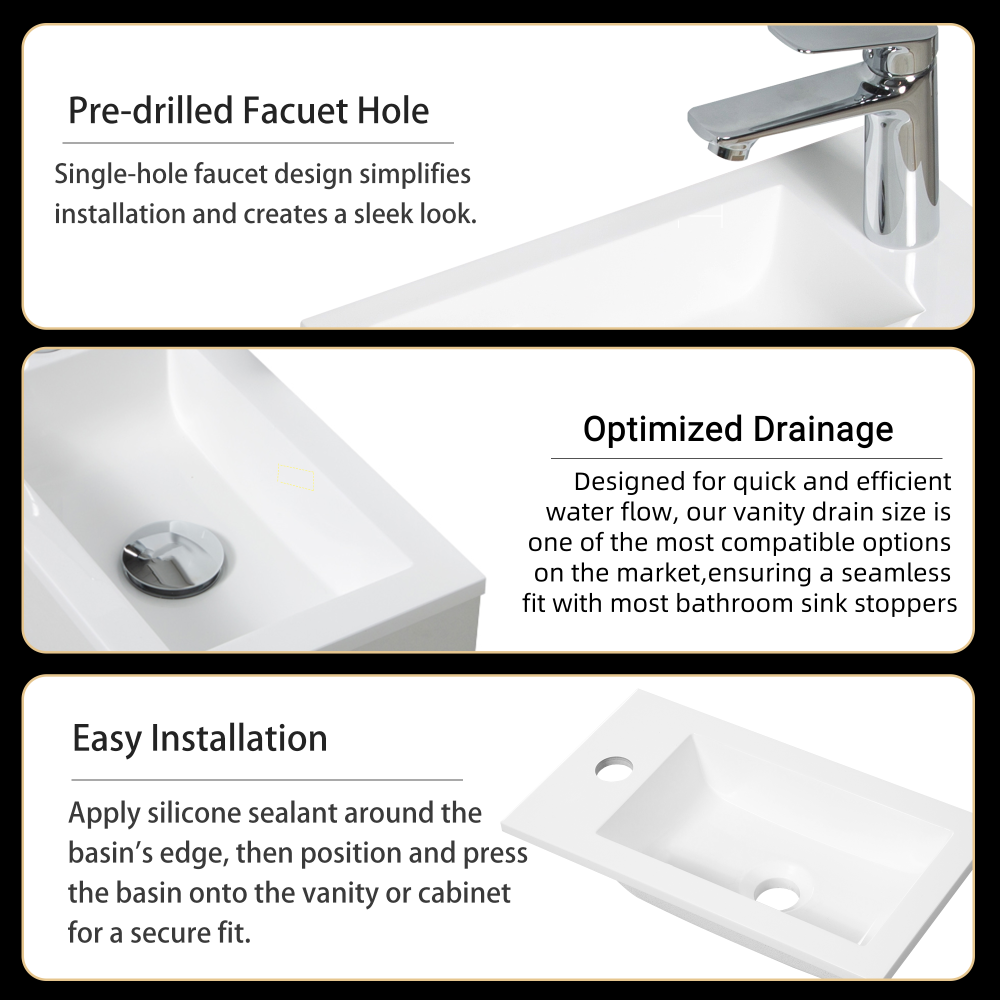 Pre-drilled Facuet Hole

Single-hole faucet design simplifies installation and creates a sleek look.

Optimized Drainage

Designed for quick and efficient water flow, our vanity drain size is one of the most compatible options on the market,ensuring a seamless fit with most bathroom sink stoppers

Easy Installation

Apply silicone sealant around the basin's edge, then position and press the basin onto the vanity or cabinet for a secure fit.