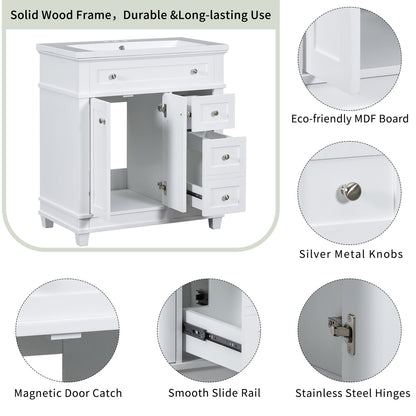 Solid Wood Frame，Durable &Long-lasting Use

Eco-friendly MDF Board

Silver Metal Knobs

Magnetic Door Catch

Smooth Slide Rail

Stainless Steel Hinges