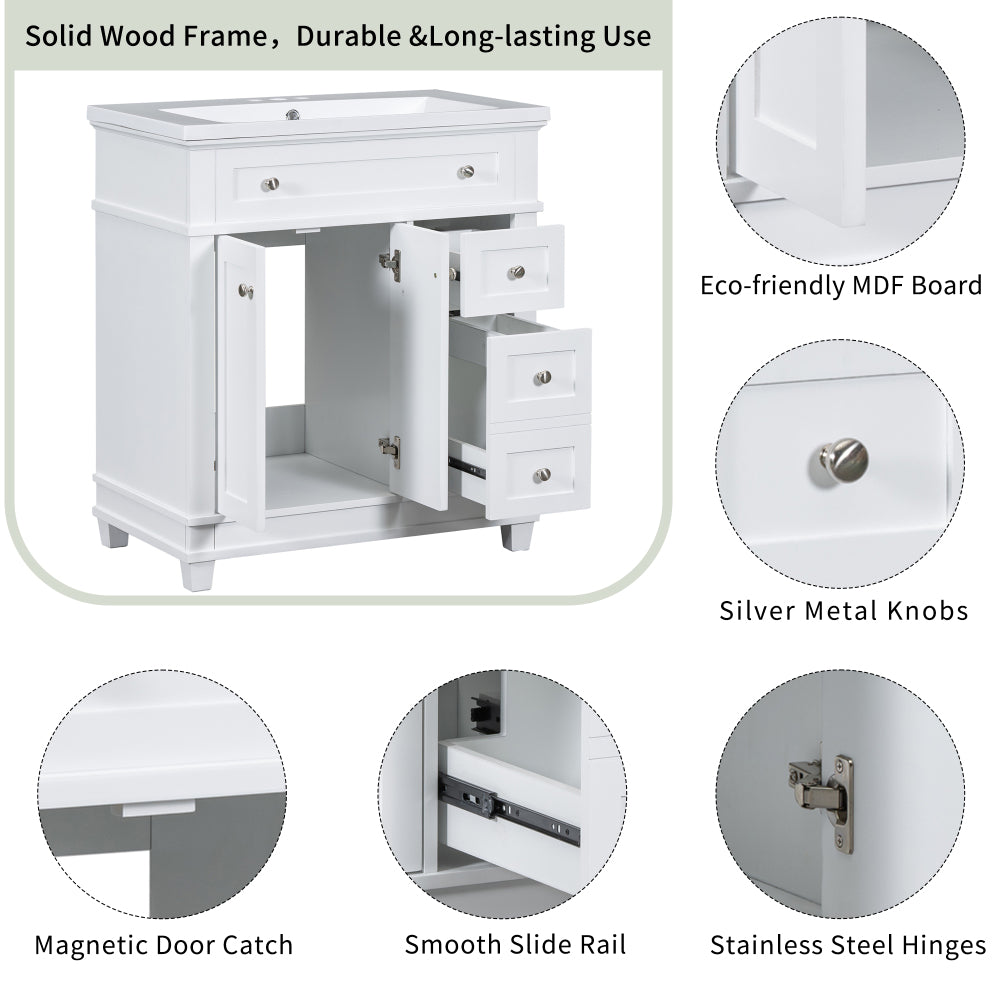 Solid Wood Frame，Durable &Long-lasting Use

Eco-friendly MDF Board

Silver Metal Knobs

Magnetic Door Catch

Smooth Slide Rail

Stainless Steel Hinges