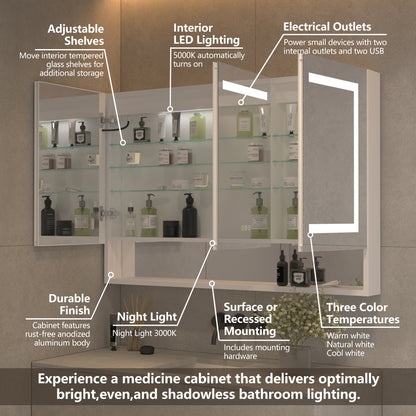 Adjustable Shelves
Move interior tempered glass shelves for additional storage

Interior LED Lighting
5000K automatically turns on

Electrical Outlets
Power small devices with two internal outlets and two USB

Durable Finish
Cabinet features rust-free anodized aluminum body

Night Light
Night Light 3000K

Surface or Recessed Mounting
Includes mounting hardware

Three Color Temperatures
Warm white
Natural white
Cool white

Experience a medicine cabinet that delivers optimally bright,even,and shadowless bathroom lighting.