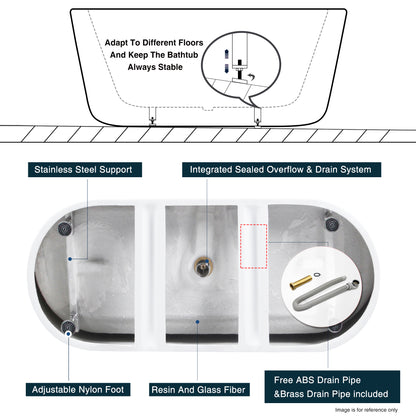 Adapt To Different Floors And Keep The Bathtub Always Stable

Stainless Steel Support

Integrated Sealed Overflow & Drain System

Adjustable Nylon Foot

Resin And Glass Fiber

Free ABS Drain Pipe &Brass Drain Pipe included

Image is for reference only.