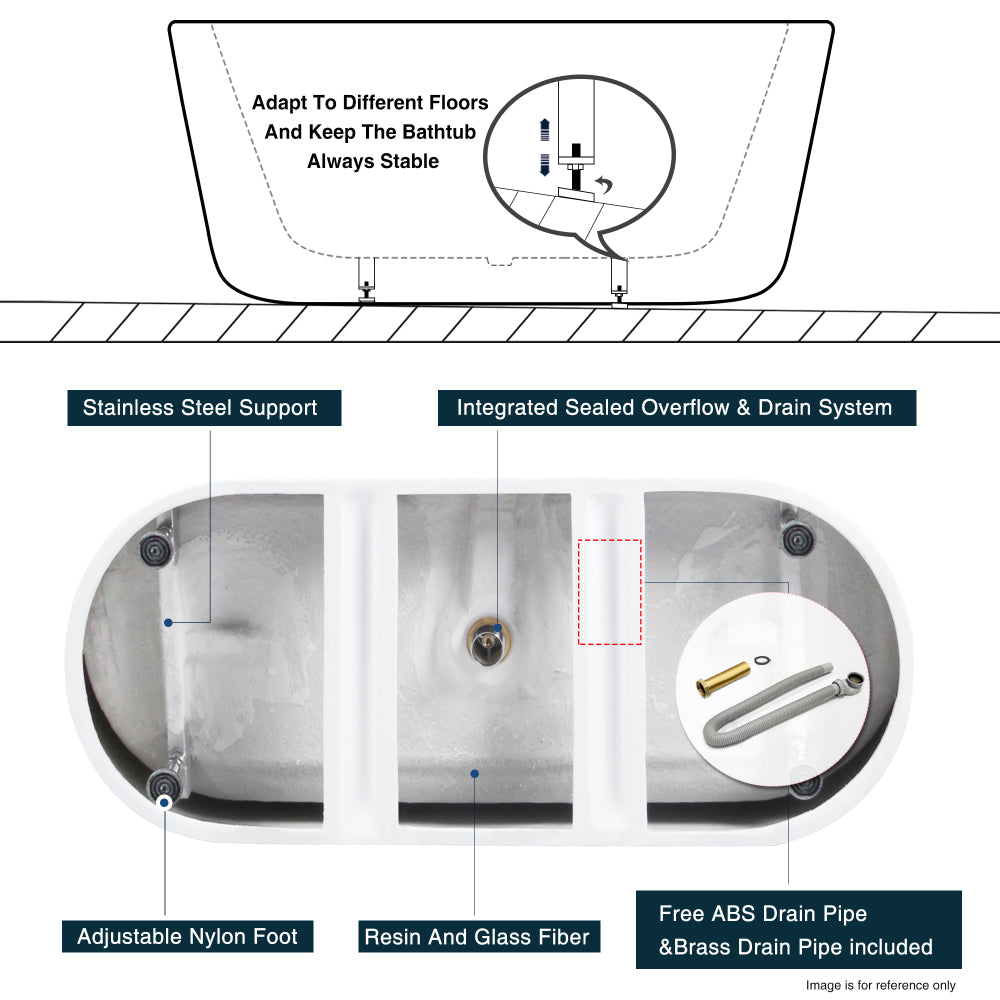 Adapt To Different Floors And Keep The Bathtub Always Stable

Stainless Steel Support

Integrated Sealed Overflow & Drain System

Adjustable Nylon Foot

Resin And Glass Fiber

Free ABS Drain Pipe &Brass Drain Pipe included

Image is for reference only