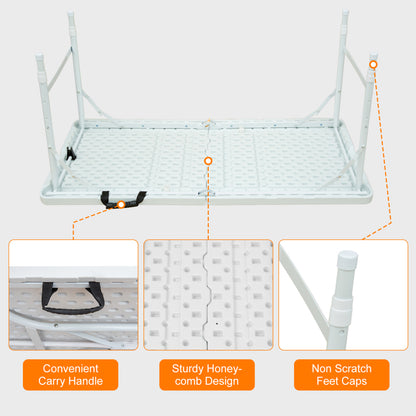 Convenient Carry Handle

Sturdy Honeycomb Design

Non Scratch Feet Caps