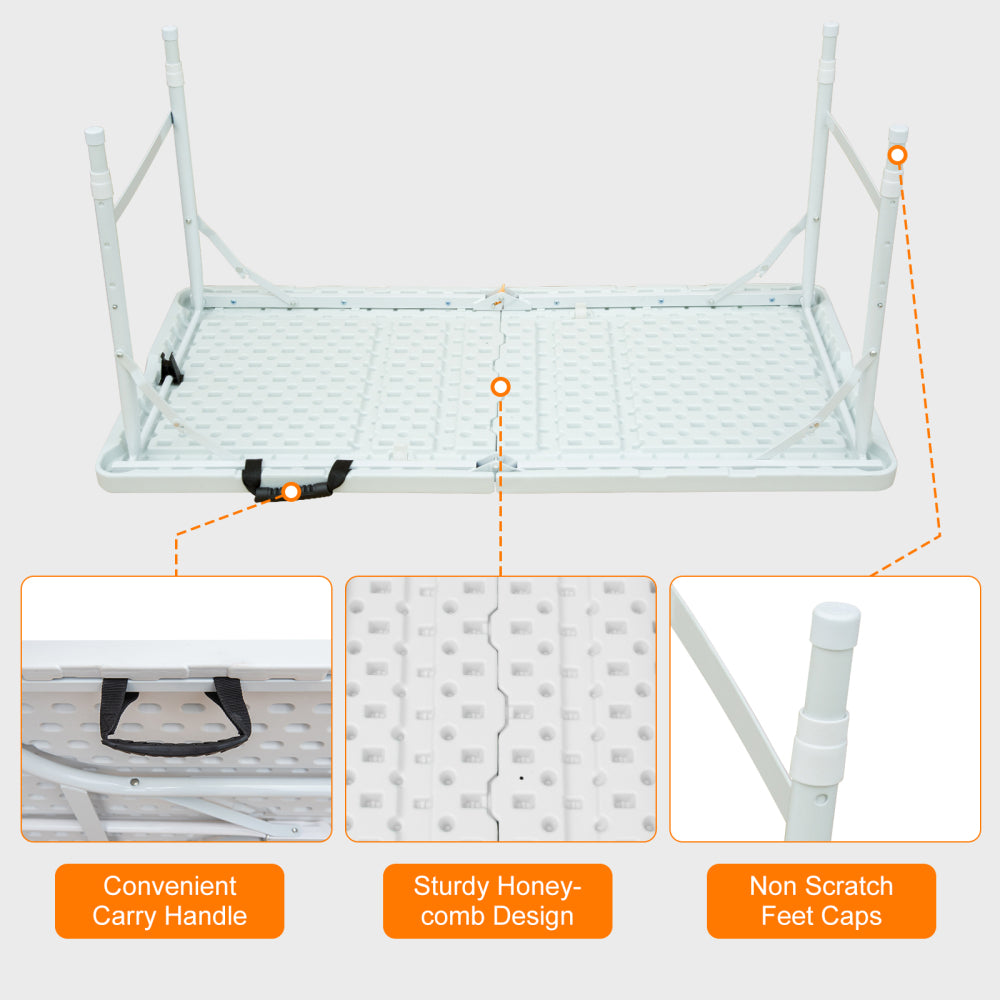 Convenient Carry Handle

Sturdy Honeycomb Design

Non Scratch Feet Caps