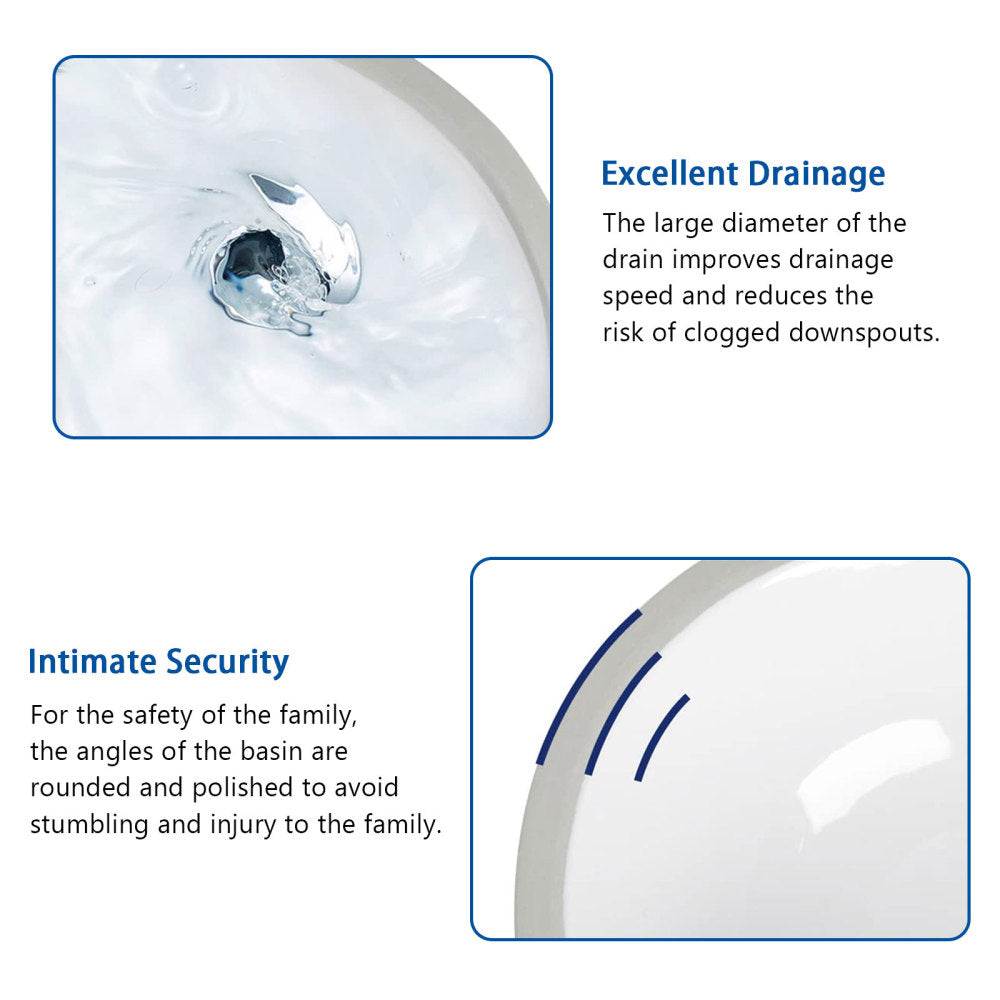 Excellent Drainage

The large diameter of the drain improves drainage speed and reduces the risk of clogged downspouts.

Intimate Security

For the safety of the family, the angles of the basin are rounded and polished to avoid stumbling and injury to the family.