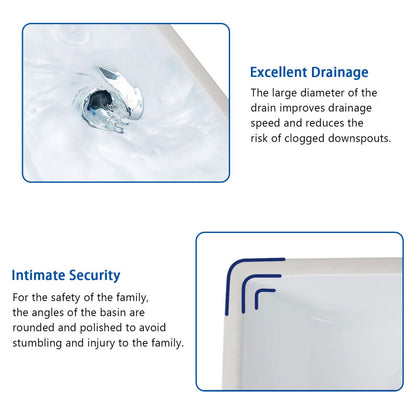 Excellent Drainage

The large diameter of the drain improves drainage speed and reduces the risk of clogged downspouts.

Intimate Security

For the safety of the family, the angles of the basin are rounded and polished to avoid stumbling and injury to the family.