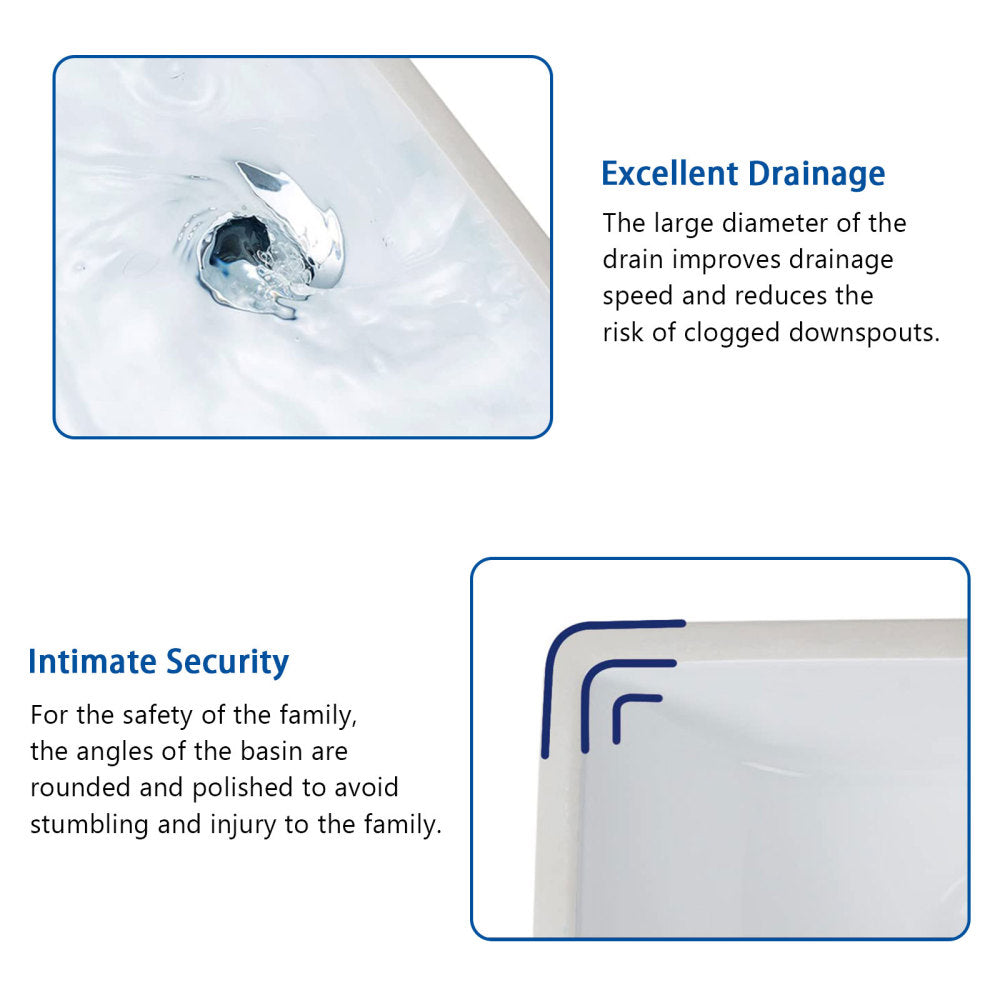 Excellent Drainage

The large diameter of the drain improves drainage speed and reduces the risk of clogged downspouts.

Intimate Security

For the safety of the family, the angles of the basin are rounded and polished to avoid stumbling and injury to the family.