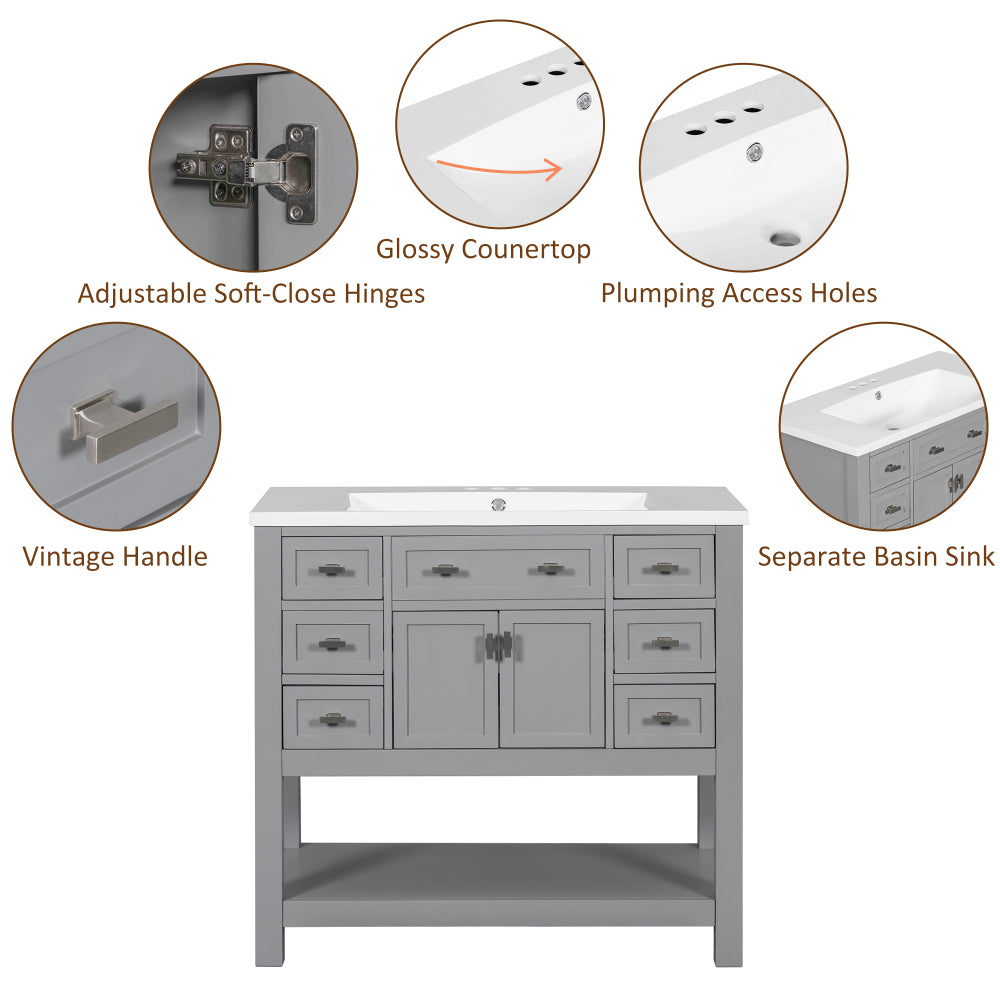 Glossy Counertop

Adjustable Soft-Close Hinges

Plumping Access Holes

Vintage Handle

Separate Basin Sink