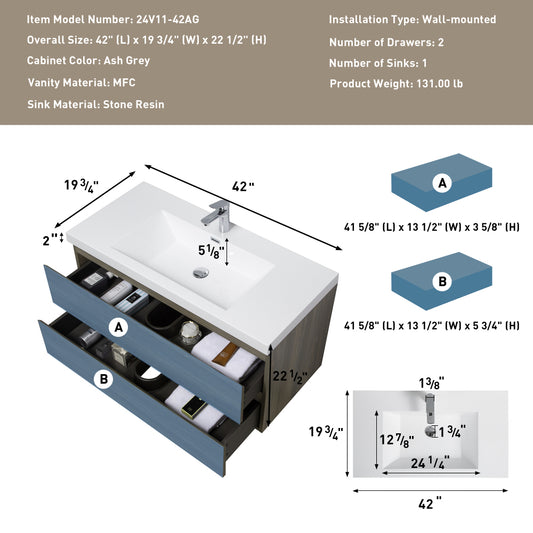 Item Model Number: 24V11-42AG

Overall Size: 42" (L) x 19 3/4" (W) x 22 1/2" (H)

Cabinet Color: Ash Grey

Vanity Material: MFC

Sink Material: Stone Resin

Installation Type: Wall-mounted

Number of Drawers: 2

Number of Sinks: 1

Product Weight: 131.00 lb

19 3/4"

42"

2"

5 1/8"

A

B

22 1/2"

A

41 5/8" (L) x 13 1/2" (W) x 3 5/8" (H)

B

41 5/8" (L) x 13 1/2" (W) x 5 3/4" (H)

1 3/8"

19 3/4"

12 7/8"

1 3/4"

24 1/4"

42"