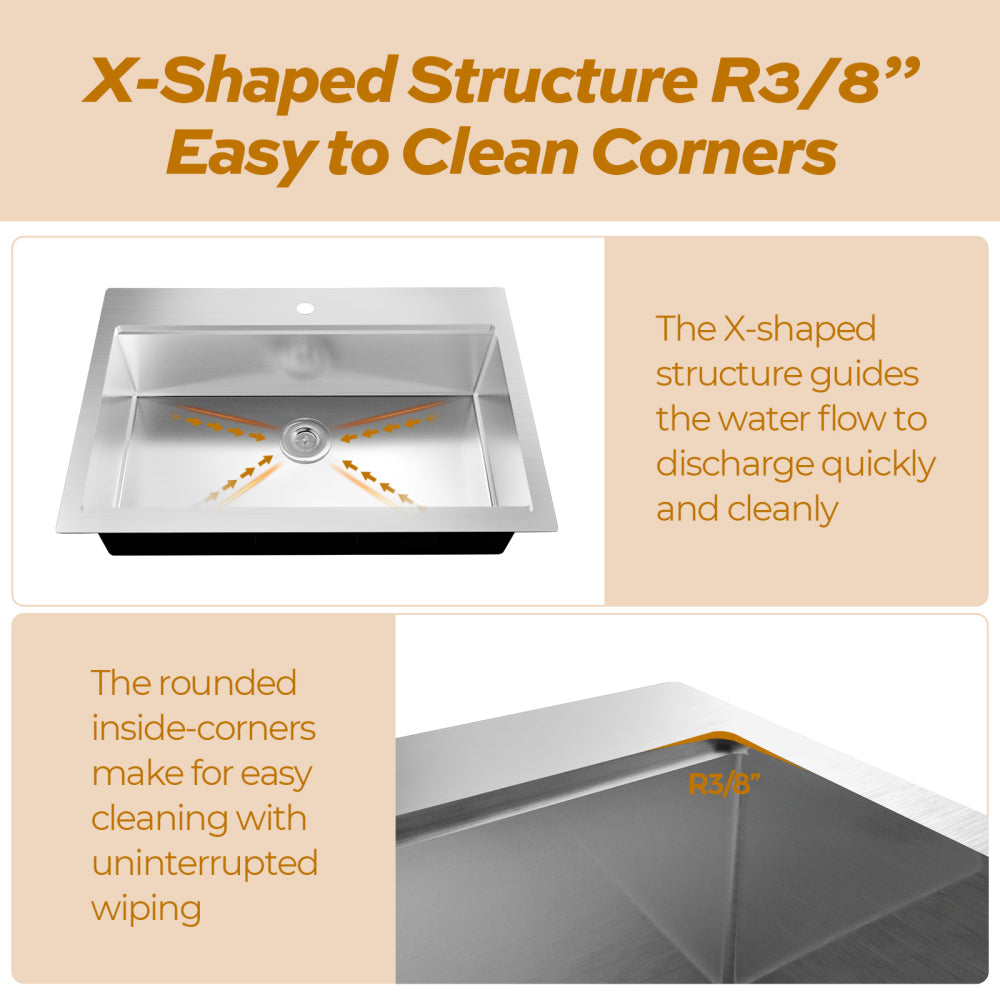 X-Shaped Structure R3/8”
Easy to Clean Corners

The X-shaped structure guides the water flow to discharge quickly and cleanly

The rounded inside-corners make for easy cleaning with uninterrupted wiping

R3/8”